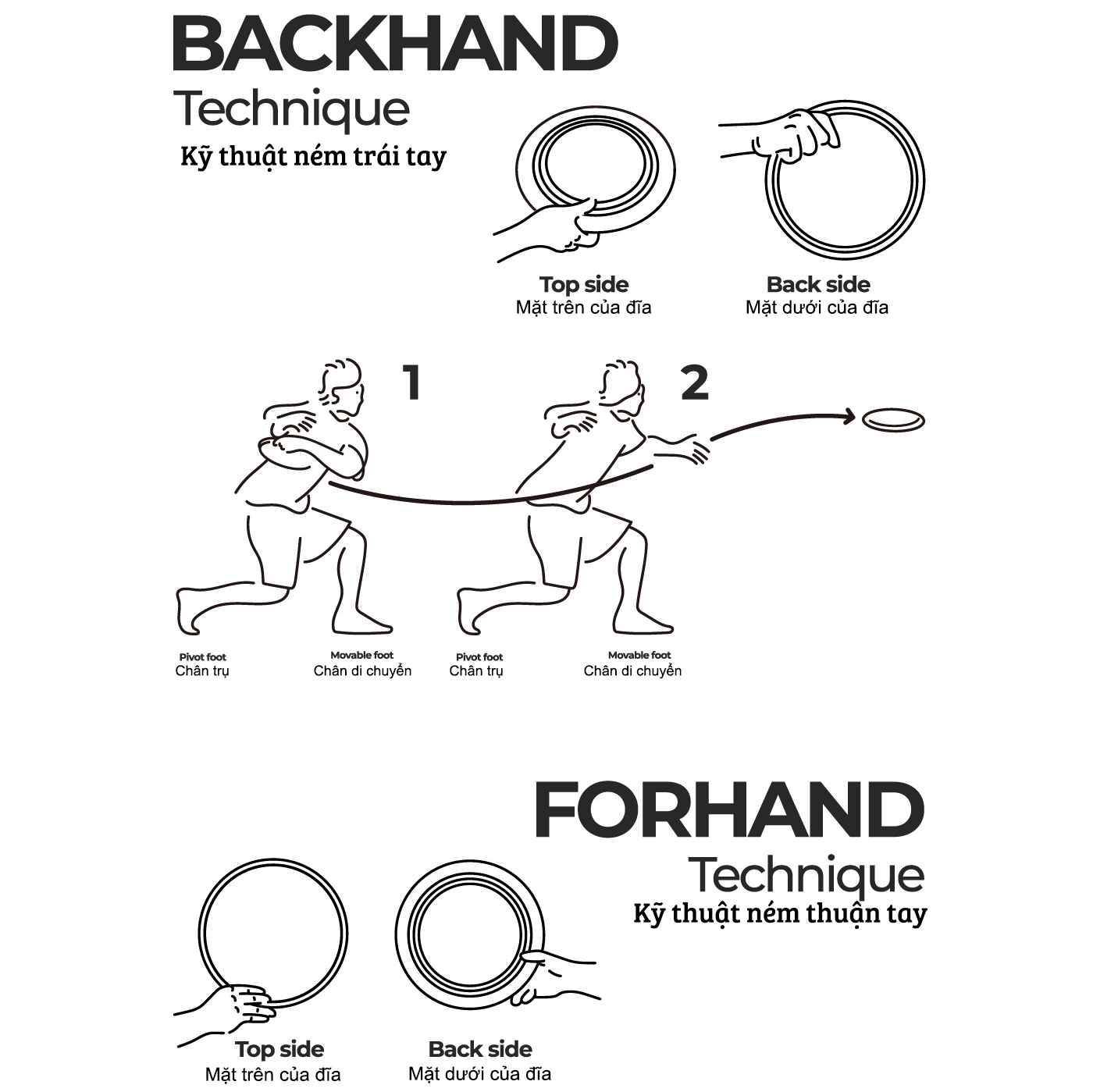 BACKHAND
Technique
Kỹ thuật ném trái tay

Top side
Mặt trên của đĩa

Back side
Mặt dưới của đĩa

1

2

Pivot foot
Chân trụ

Movable foot
Chân di chuyển

Pivot foot
Chân trụ

Movable foot
Chân di chuyển

FORHAND
Technique
Kỹ thuật ném thuận tay

Top side
Mặt trên của đĩa

Back side
Mặt dưới của đĩa