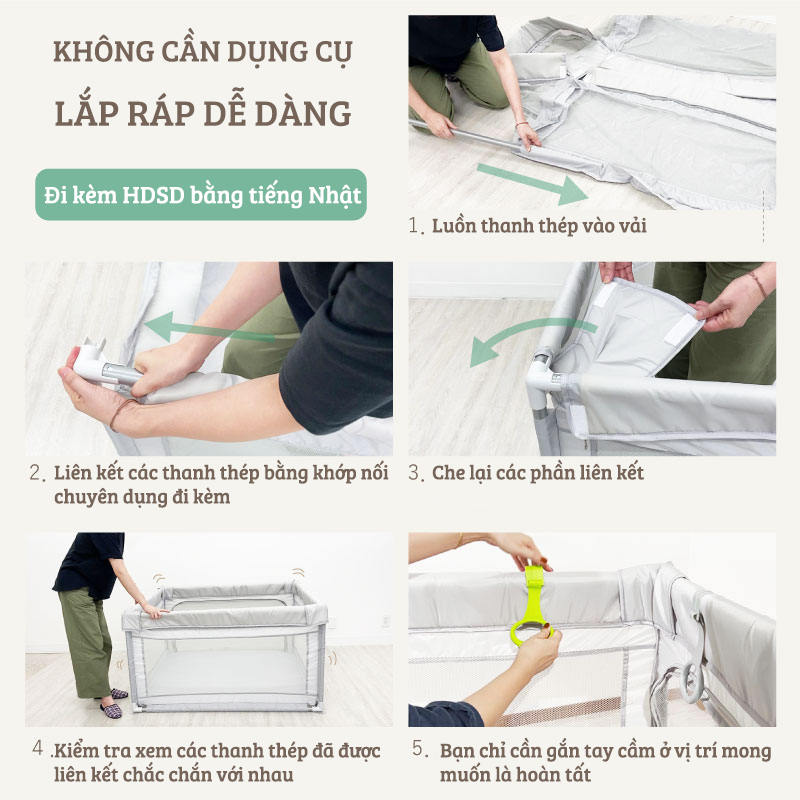 KHÔNG CẦN DỤNG CỤ

LẮP RÁP DỄ DÀNG

Đi kèm HDSD bằng tiếng Nhật

1. Luồn thanh thép vào vải

2. Liên kết các thanh thép bằng khớp nối chuyên dụng đi kèm

3. Che lại các phần liên kết

4. Kiểm tra xem các thanh thép đã được liên kết chắc chắn với nhau

5. Bạn chỉ cần gắn tay cầm ở vị trí mong muốn là hoàn tất