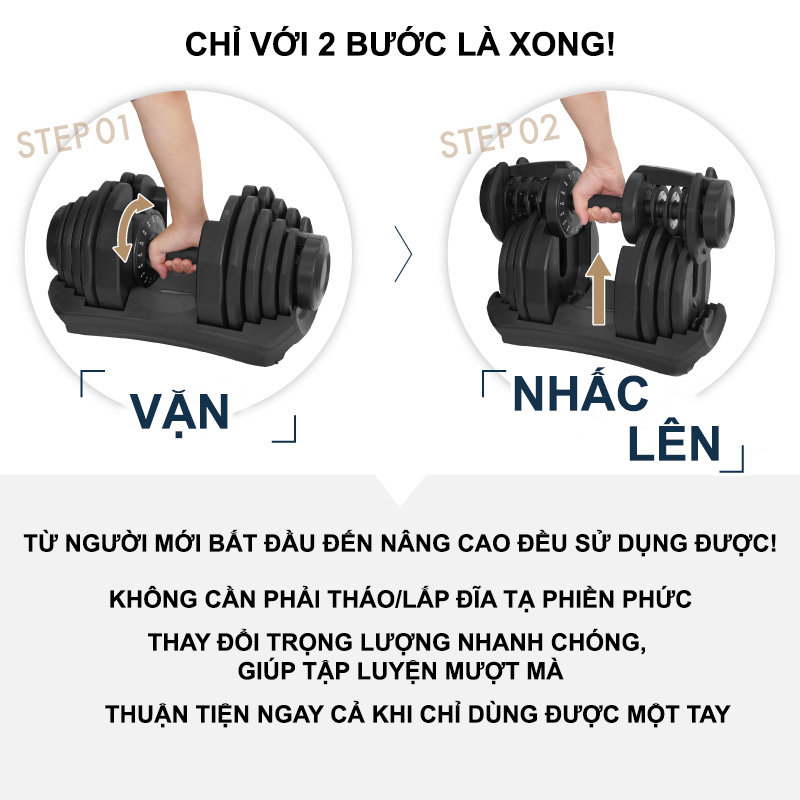 CHỈ VỚI 2 BƯỚC LÀ XONG!

STEP 01

VẶN

STEP 02

NHẤC LÊN

TỪ NGƯỜI MỚI BẮT ĐẦU ĐẾN NÂNG CAO ĐỀU SỬ DỤNG ĐƯỢC!

KHÔNG CẦN PHẢI THÁO/LẮP ĐĨA TẠ PHIỀN PHỨC

THAY ĐỔI TRỌNG LƯỢNG NHANH CHÓNG, GIÚP TẬP LUYỆN MƯỢT MÀ

THUẬN TIỆN NGAY CẢ KHI CHỈ DÙNG ĐƯỢC MỘT TAY